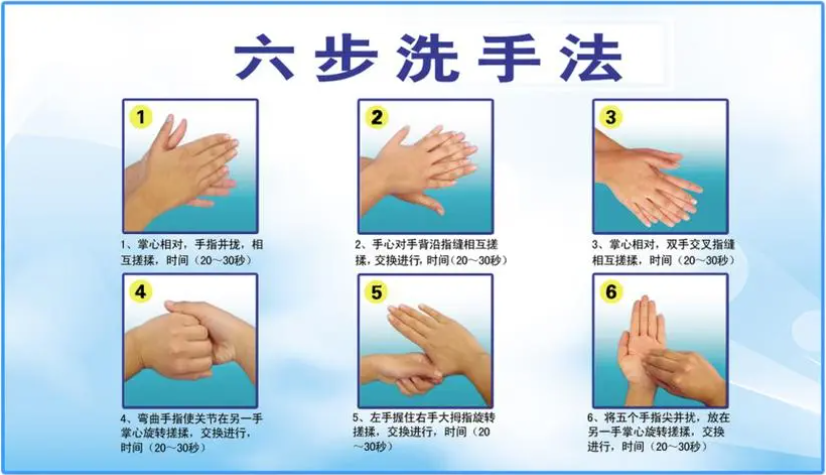 六步洗手法

1

1、掌心相对，手指并拢，相互搓揉，时间（20～30秒）

2

2、手心对手背沿指缝相互搓揉，交换进行，时间（20～30秒）

3

3、掌心相对，双手交叉指缝相互搓揉，时间（20～30秒）

4

4、弯曲手指使关节在另一手掌心旋转搓揉，交换进行，时间（20～30秒）

5

5、左手握住右手大拇指旋转搓揉，交换进行，时间（20～30秒）

6

6、将五个手指尖并拢，放在另一手掌心旋转搓揉，交换进行，时间（20～30秒）